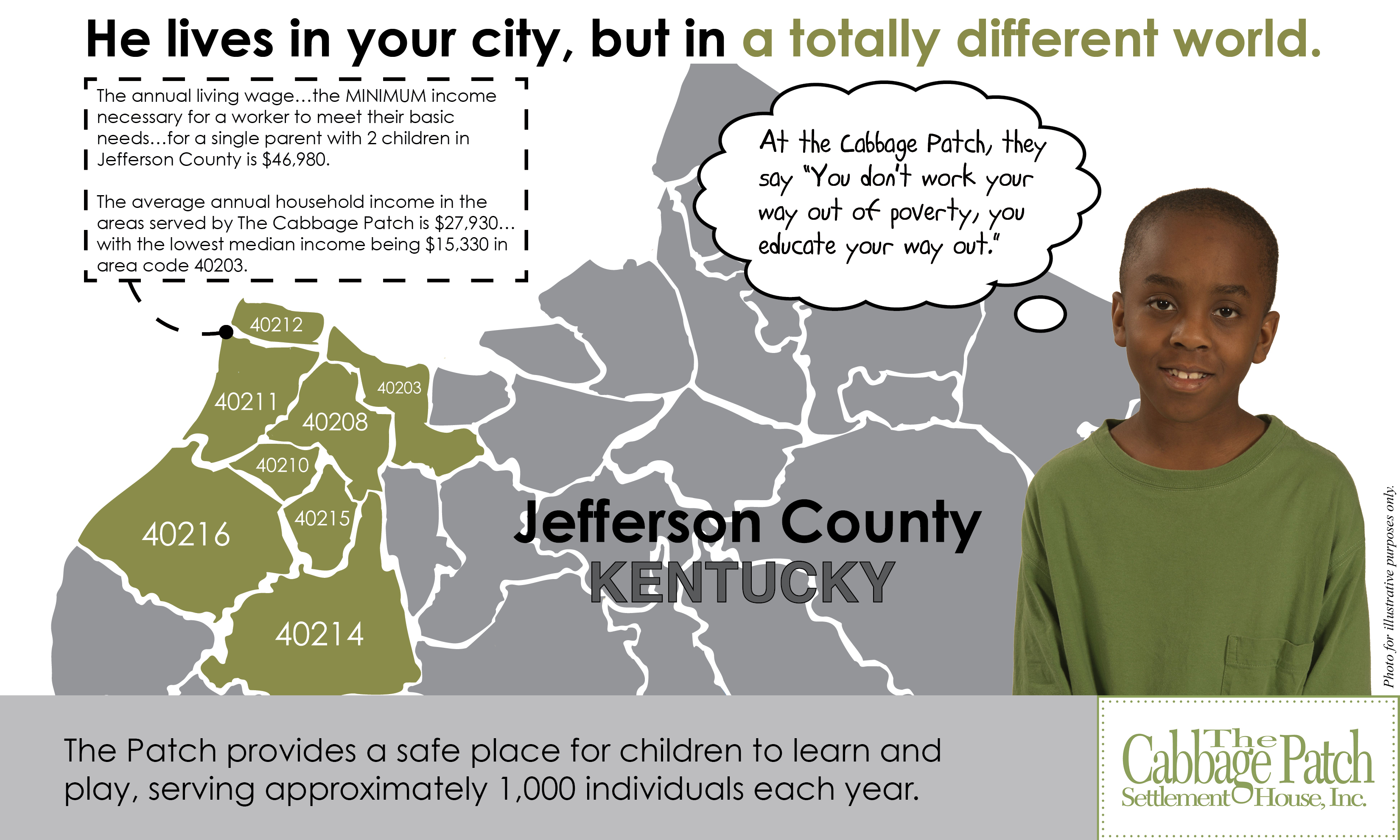 He lives in your city, but in a totally different world.

The annual living wage…the MINIMUM income necessary for a worker to meet their basic needs…for a single parent with 2 children in Jefferson County is $46,980.

The average annual household income in the areas served by The Cabbage Patch is $27,930… with the lowest median income being $15,330 in area code 40203.

At the Cabbage Patch, they say "You don't work your way out of poverty, you educate your way out."

40212
40211
40203
40208
40210
40215
40216
40214

Jefferson County
KENTUCKY

Photo for illustrative purposes only.

The Patch provides a safe place for children to learn and play, serving approximately 1,000 individuals each year.

The Cabbage Patch Settlement House, Inc.